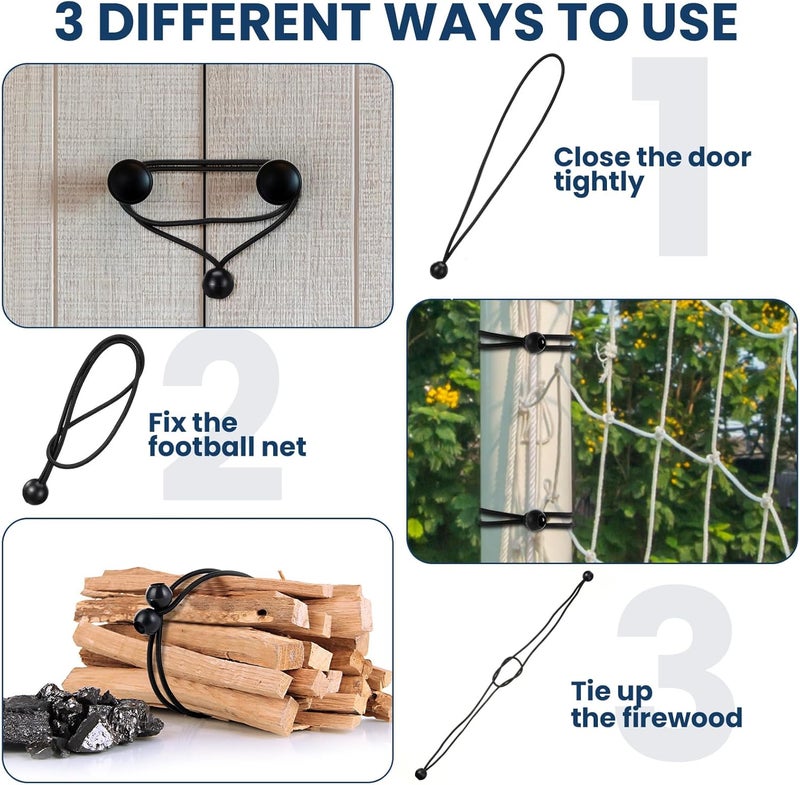 3 DIFFERENT WAYS TO USE

1

Close the door tightly

2

Fix the football net

3

Tie up the firewood